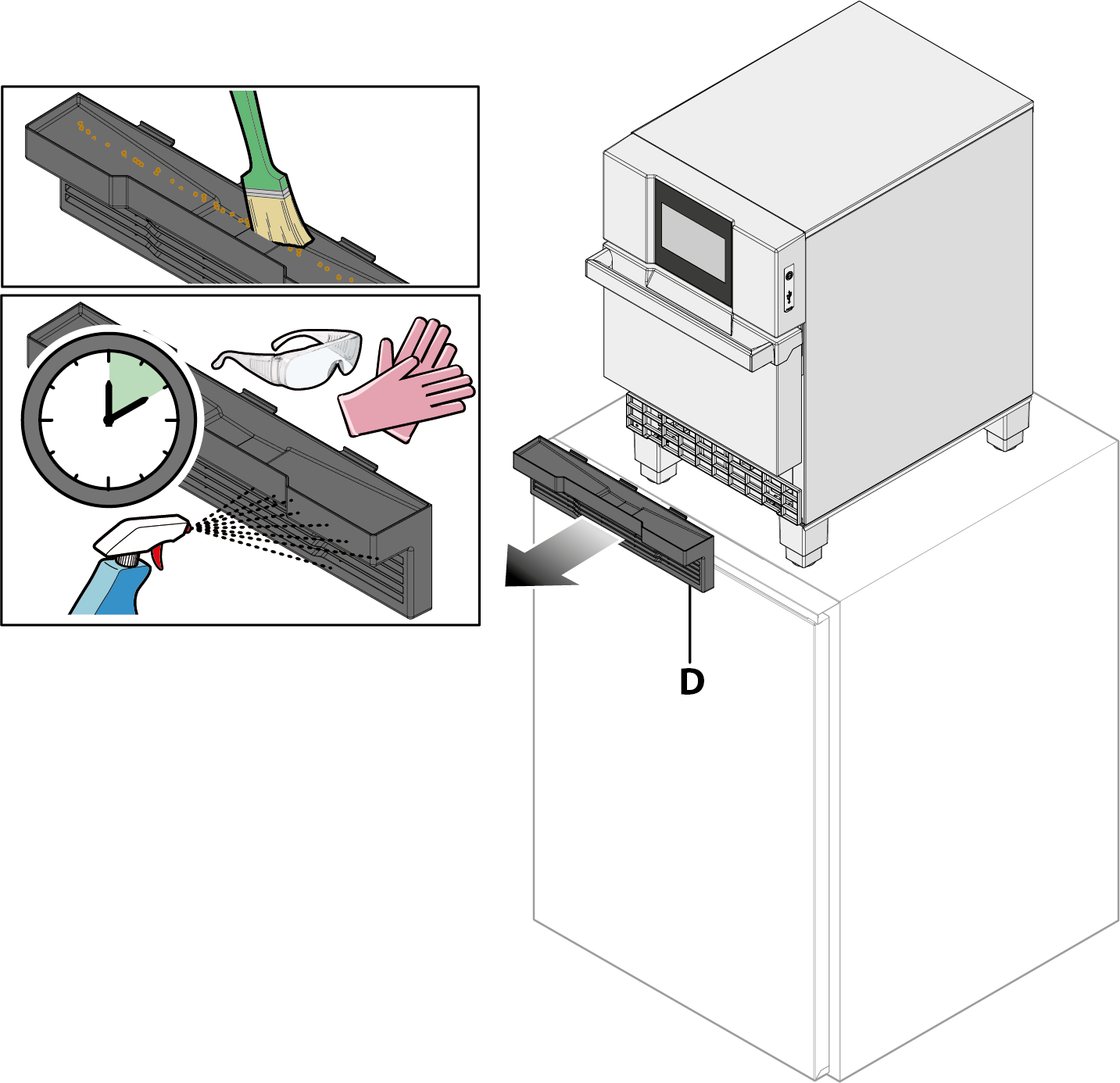 D