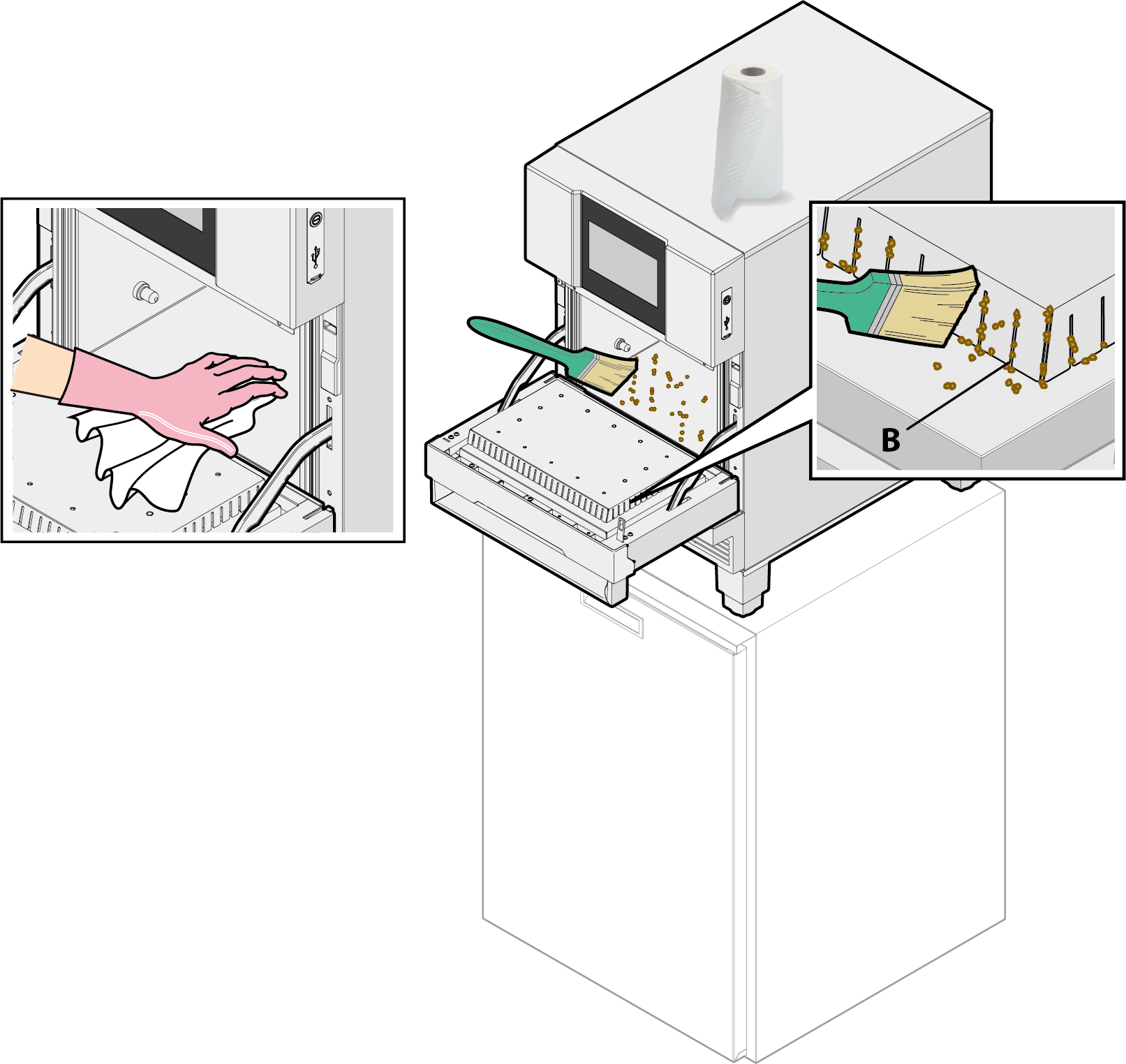 B